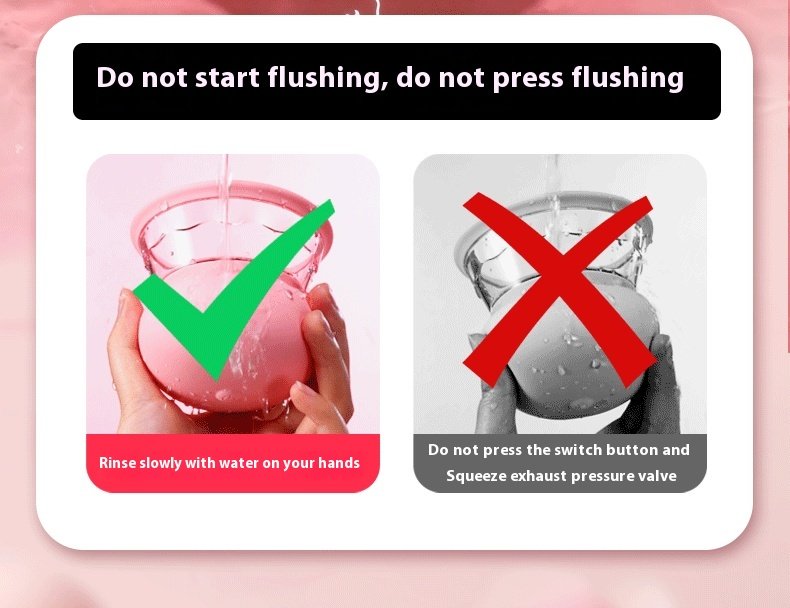 Do not start flushing, do not press flushing

Rinse slowly with water on your hands

Do not press the switch button and Squeeze exhaust pressure valve