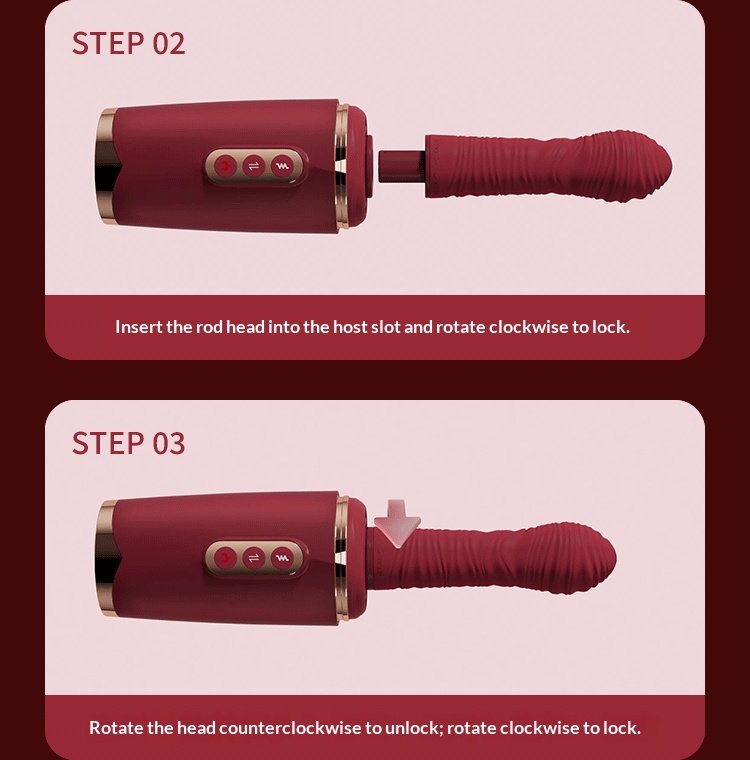 STEP 02

Insert the rod head into the host slot and rotate clockwise to lock.

STEP 03

Rotate the head counterclockwise to unlock; rotate clockwise to lock.