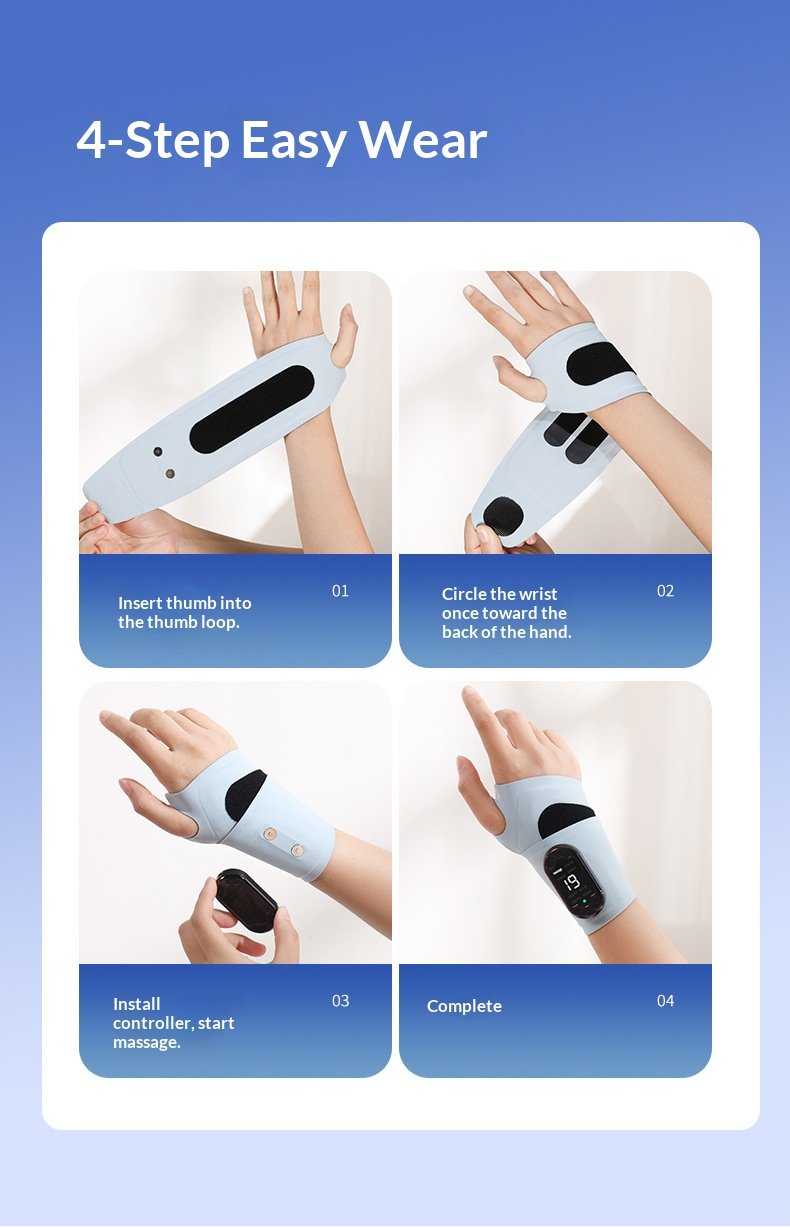 4-Step Easy Wear

Insert thumb into the thumb loop.

01

Circle the wrist once toward the back of the hand.

02

19

Install controller, start massage.

03

Complete

04